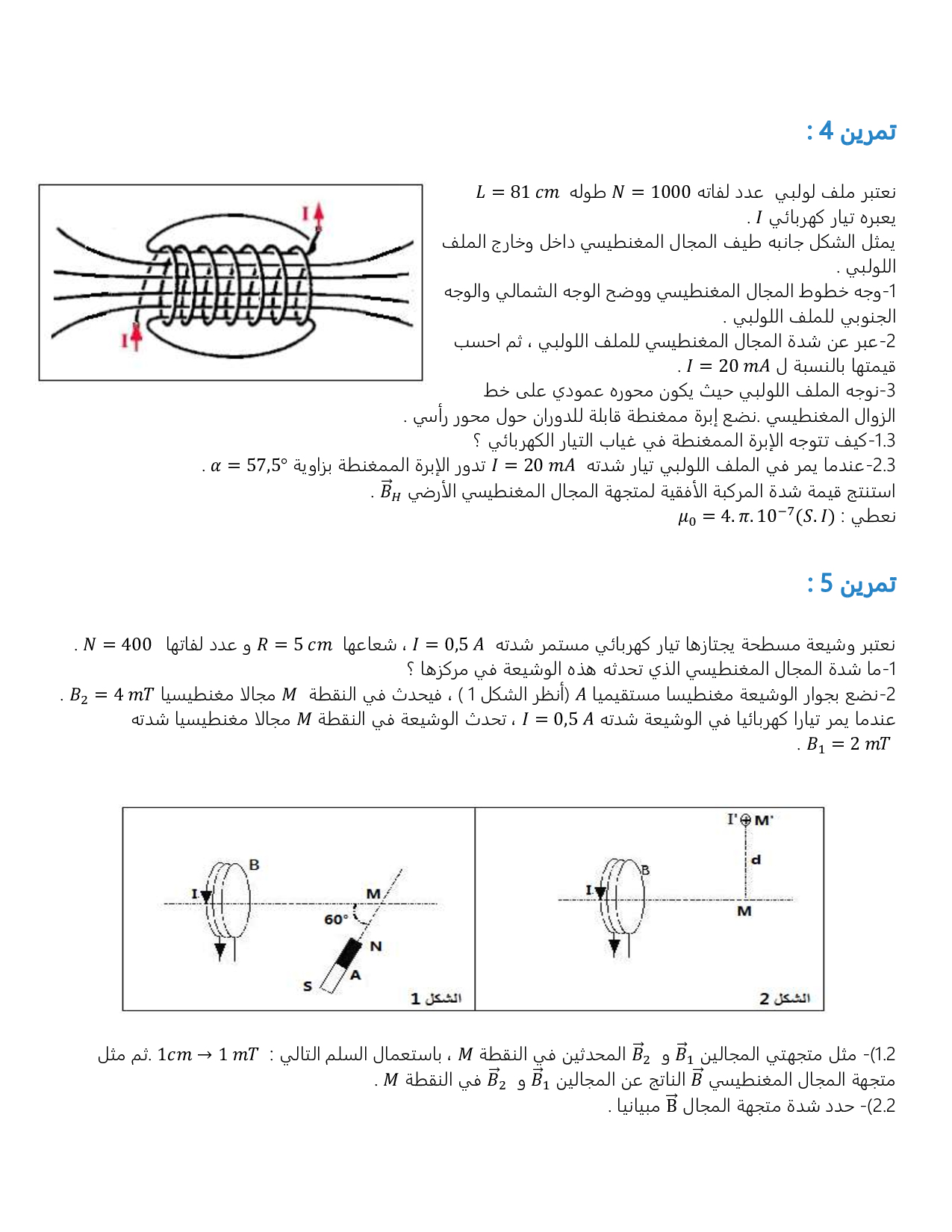 تمرين 4 :

نعتبر ملف لولبي عدد لفاته $N = 1000$ طوله $L = 81\ cm$
يعبره تيار كهربائي $I$ .
يمثل الشكل جانبه طيف المجال المغنطيسي داخل وخارج الملف اللولبي .
1-وجه خطوط المجال المغنطيسي ووضح الوجه الشمالي والوجه الجنوبي للملف اللولبي .
2-عبر عن شدة المجال المغنطيسي للملف اللولبي ، ثم احسب قيمتها بالنسبة ل $I = 20\ mA$ .
3-نوجه الملف اللولبي حيث يكون محوره عمودي على خط الزوال المغنطيسي .نضع إبرة ممغنطة قابلة للدوران حول محور رأسي .
1.3-كيف تتوجه الإبرة الممغنطة في غياب التيار الكهربائي ؟
2.3-عندما يمر في الملف اللولبي تيار شدته $I = 20\ mA$ تدور الإبرة الممغنطة بزاوية $\alpha = 57{,}5°$ .
استنتج قيمة شدة المركبة الأفقية لمتجهة المجال المغنطيسي الأرضي $\vec{B}_H$ .
نعطي : $\mu_0 = 4.\pi.10^{-7}(S.I)$

I
I

تمرين 5 :

نعتبر وشيعة مسطحة يجتازها تيار كهربائي مستمر شدته $I = 0{,}5\ A$ ، شعاعها $R = 5\ cm$ و عدد لفاتها $N = 400$ .
1-ما شدة المجال المغنطيسي الذي تحدثه هذه الوشيعة في مركزها ؟
2-نضع بجوار الوشيعة مغنطيسا مستقيميا $A$ (أنظر الشكل 1 ) ، فيحدث في النقطة $M$ مجالا مغنطيسيا $B_2 = 4\ mT$ .
عندما يمر تيارا كهربائيا في الوشيعة شدته $I = 0{,}5\ A$ ، تحدث الوشيعة في النقطة $M$ مجالا مغنطيسيا شدته $B_1 = 2\ mT$ .

B
I
M
60°
N
A
S
الشكل 1

I' M'
d
B
I
M
الشكل 2

1.2)- مثل متجهتي المجالين $\vec{B}_1$ و $\vec{B}_2$ المحدثين في النقطة $M$ ، باستعمال السلم التالي : $1cm \rightarrow 1\ mT$ .ثم مثل متجهة المجال المغنطيسي $\vec{B}$ الناتج عن المجالين $\vec{B}_1$ و $\vec{B}_2$ في النقطة $M$ .
2.2)- حدد شدة متجهة المجال $\vec{B}$ مبيانيا .