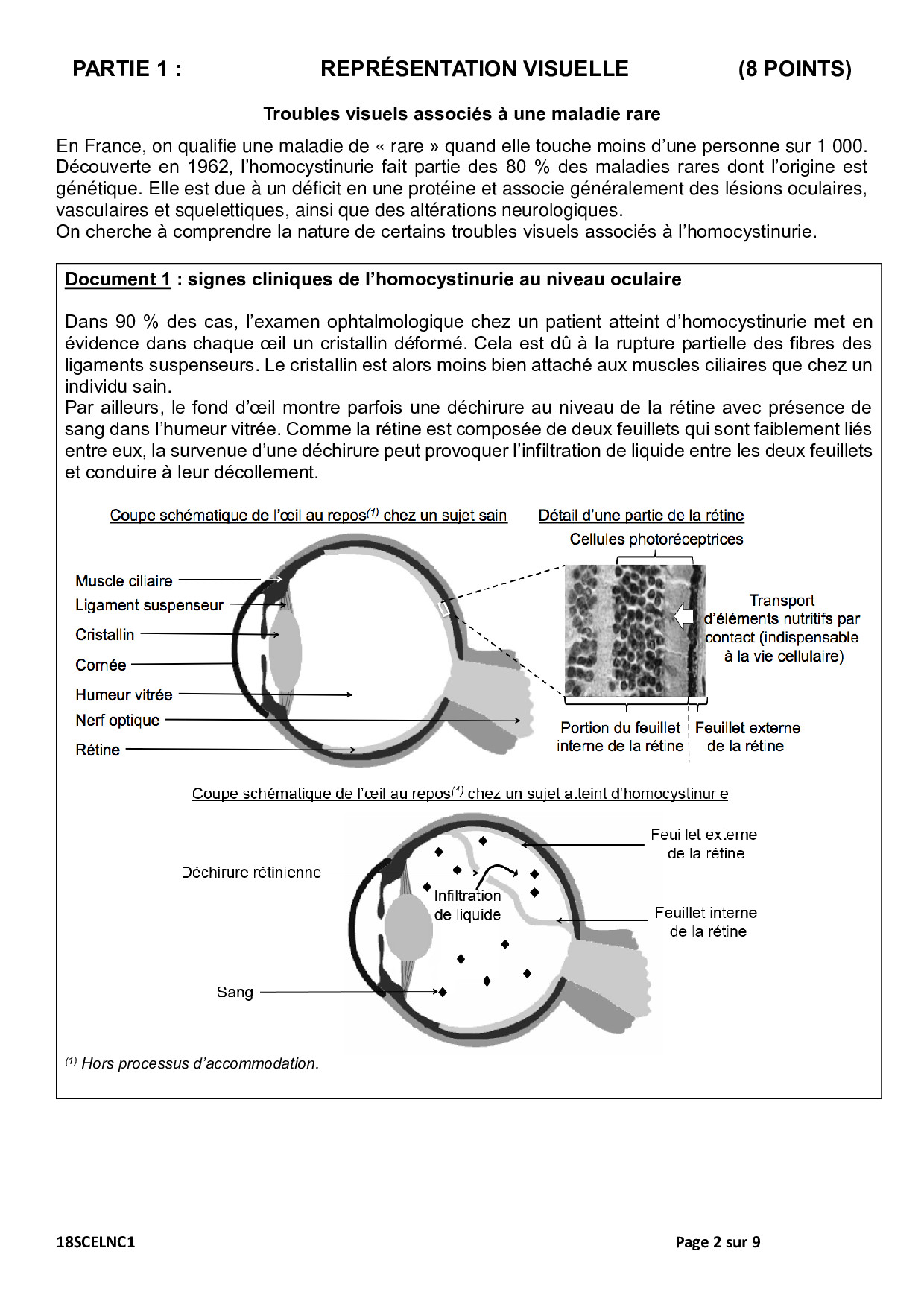 PARTIE 1 : REPRÉSENTATION VISUELLE (8 POINTS)

Troubles visuels associés à une maladie rare

En France, on qualifie une maladie de « rare » quand elle touche moins d'une personne sur 1 000. Découverte en 1962, l'homocystinurie fait partie des 80 % des maladies rares dont l'origine est génétique. Elle est due à un déficit en une protéine et associe généralement des lésions oculaires, vasculaires et squelettiques, ainsi que des altérations neurologiques.
On cherche à comprendre la nature de certains troubles visuels associés à l'homocystinurie.

Document 1 : signes cliniques de l'homocystinurie au niveau oculaire

Dans 90 % des cas, l'examen ophtalmologique chez un patient atteint d'homocystinurie met en évidence dans chaque œil un cristallin déformé. Cela est dû à la rupture partielle des fibres des ligaments suspenseurs. Le cristallin est alors moins bien attaché aux muscles ciliaires que chez un individu sain.
Par ailleurs, le fond d'œil montre parfois une déchirure au niveau de la rétine avec présence de sang dans l'humeur vitrée. Comme la rétine est composée de deux feuillets qui sont faiblement liés entre eux, la survenue d'une déchirure peut provoquer l'infiltration de liquide entre les deux feuillets et conduire à leur décollement.

Coupe schématique de l'œil au repos$^{(1)}$ chez un sujet sain

Muscle ciliaire
Ligament suspenseur
Cristallin
Cornée
Humeur vitrée
Nerf optique
Rétine

Détail d'une partie de la rétine
Cellules photoréceptrices
Transport d'éléments nutritifs par contact (indispensable à la vie cellulaire)
Portion du feuillet interne de la rétine
Feuillet externe de la rétine

Coupe schématique de l'œil au repos$^{(1)}$ chez un sujet atteint d'homocystinurie

Déchirure rétinienne
Infiltration de liquide
Sang
Feuillet externe de la rétine
Feuillet interne de la rétine

$^{(1)}$ Hors processus d'accommodation.

18SCELNC1 Page 2 sur 9