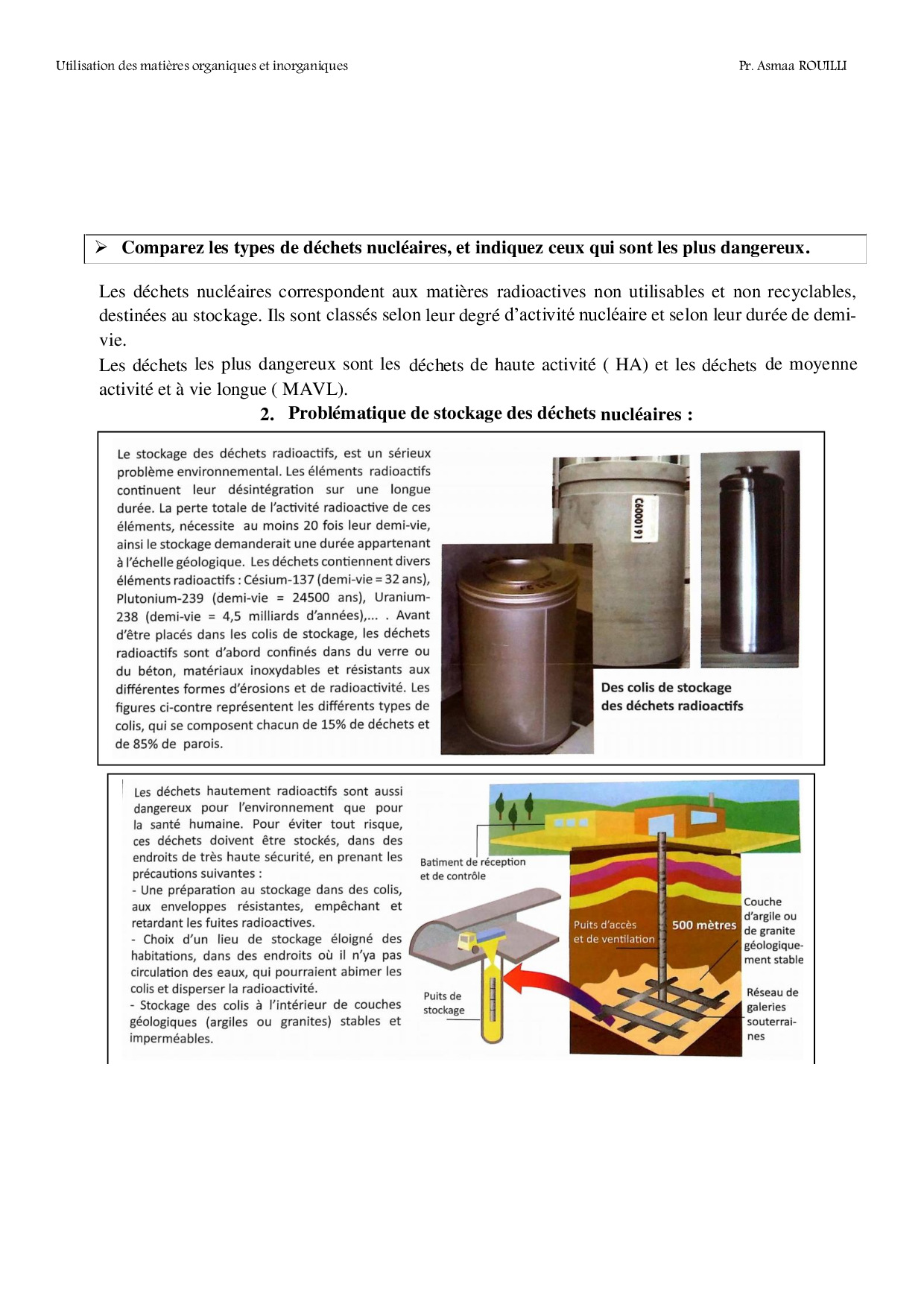 Utilisation des matières organiques et inorganiques Pr. Asmaa ROUILLI

➢ Comparez les types de déchets nucléaires, et indiquez ceux qui sont les plus dangereux.

Les déchets nucléaires correspondent aux matières radioactives non utilisables et non recyclables, destinées au stockage. Ils sont classés selon leur degré d'activité nucléaire et selon leur durée de demi-vie.
Les déchets les plus dangereux sont les déchets de haute activité ( HA) et les déchets de moyenne activité et à vie longue ( MAVL).

2. Problématique de stockage des déchets nucléaires :

Le stockage des déchets radioactifs, est un sérieux problème environnemental. Les éléments radioactifs continuent leur désintégration sur une longue durée. La perte totale de l'activité radioactive de ces éléments, nécessite au moins 20 fois leur demi-vie, ainsi le stockage demanderait une durée appartenant à l'échelle géologique. Les déchets contiennent divers éléments radioactifs : Césium-137 (demi-vie = 32 ans), Plutonium-239 (demi-vie = 24500 ans), Uranium-238 (demi-vie = 4,5 milliards d'années),... . Avant d'être placés dans les colis de stockage, les déchets radioactifs sont d'abord confinés dans du verre ou du béton, matériaux inoxydables et résistants aux différentes formes d'érosions et de radioactivité. Les figures ci-contre représentent les différents types de colis, qui se composent chacun de 15% de déchets et de 85% de parois.

C600191

Des colis de stockage des déchets radioactifs

Les déchets hautement radioactifs sont aussi dangereux pour l'environnement que pour la santé humaine. Pour éviter tout risque, ces déchets doivent être stockés, dans des endroits de très haute sécurité, en prenant les précautions suivantes :
- Une préparation au stockage dans des colis, aux enveloppes résistantes, empêchant et retardant les fuites radioactives.
- Choix d'un lieu de stockage éloigné des habitations, dans des endroits où il n'ya pas circulation des eaux, qui pourraient abimer les colis et disperser la radioactivité.
- Stockage des colis à l'intérieur de couches géologiques (argiles ou granites) stables et imperméables.

Batiment de réception et de contrôle
Puits d'accès et de ventilation
500 mètres
Couche d'argile ou de granite géologiquement stable
Puits de stockage
Réseau de galeries souterraines