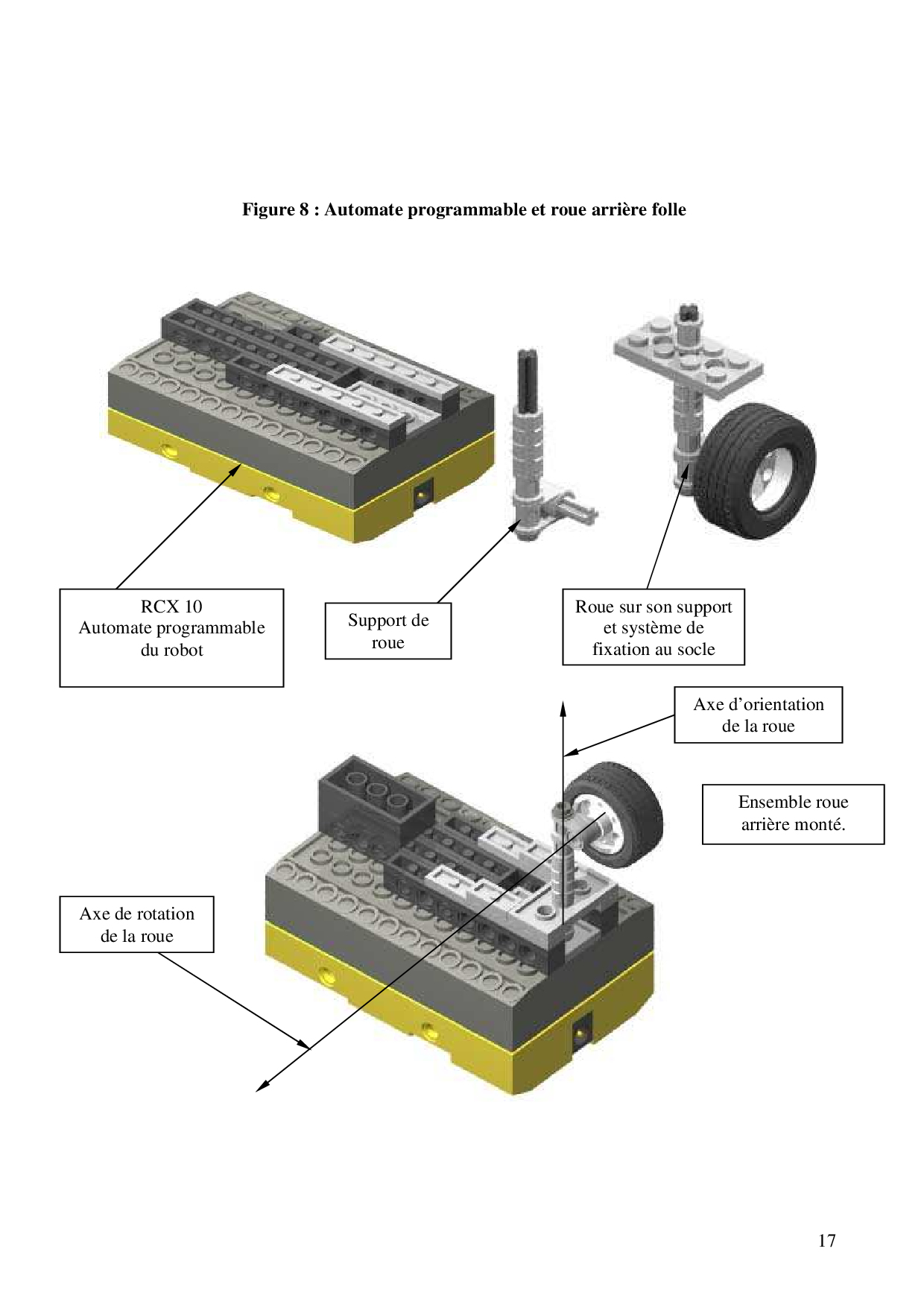 Figure 8 : Automate programmable et roue arrière folle

RCX 10
Automate programmable
du robot

Support de
roue

Roue sur son support
et système de
fixation au socle

Axe d'orientation
de la roue

Ensemble roue
arrière monté.

Axe de rotation
de la roue

17