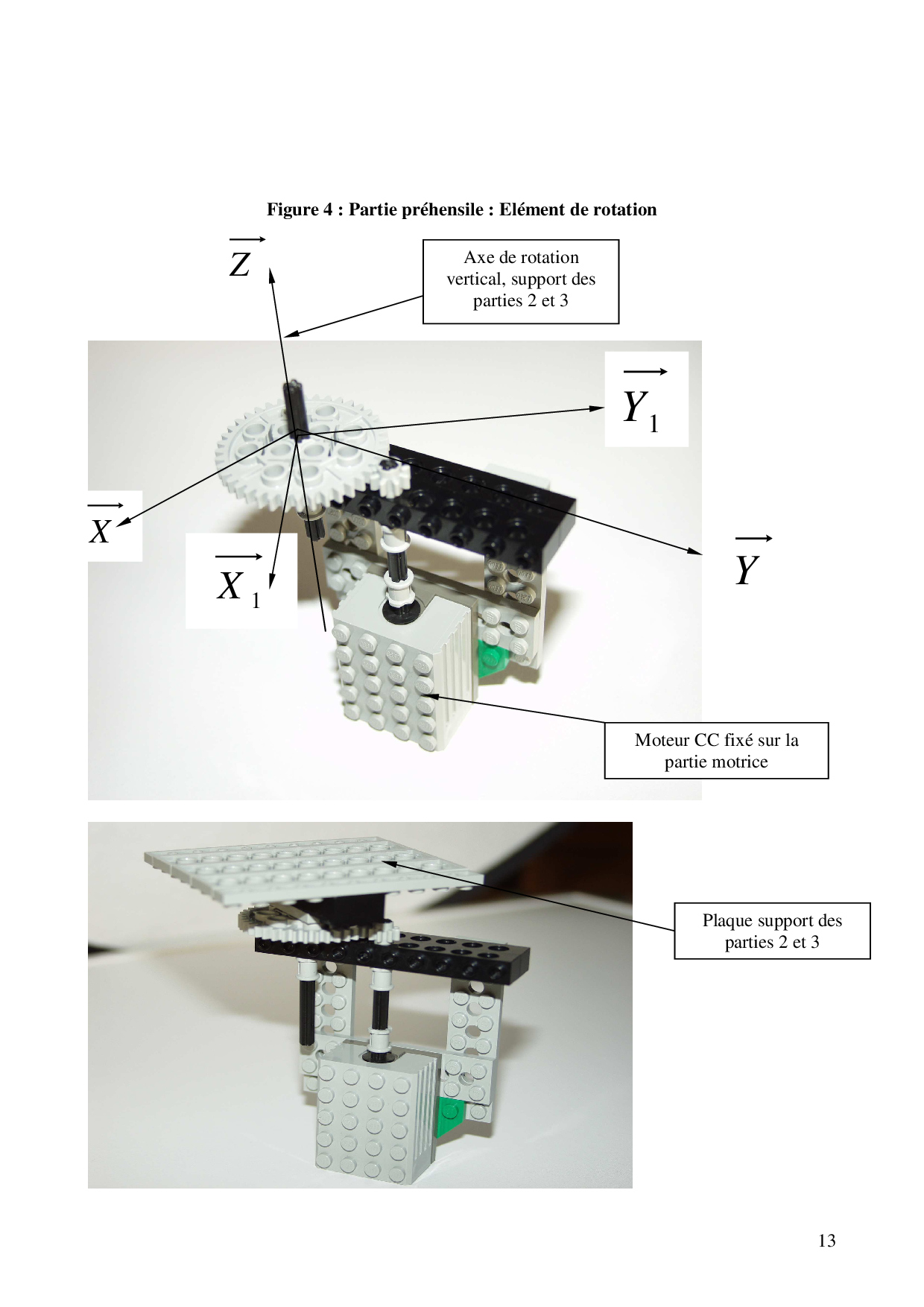 Figure 4 : Partie préhensile : Elément de rotation

$\overrightarrow{Z}$

Axe de rotation vertical, support des parties 2 et 3

$\overrightarrow{Y_1}$

$\overrightarrow{X}$

$\overrightarrow{X_1}$

$\overrightarrow{Y}$

Moteur CC fixé sur la partie motrice

Plaque support des parties 2 et 3

13