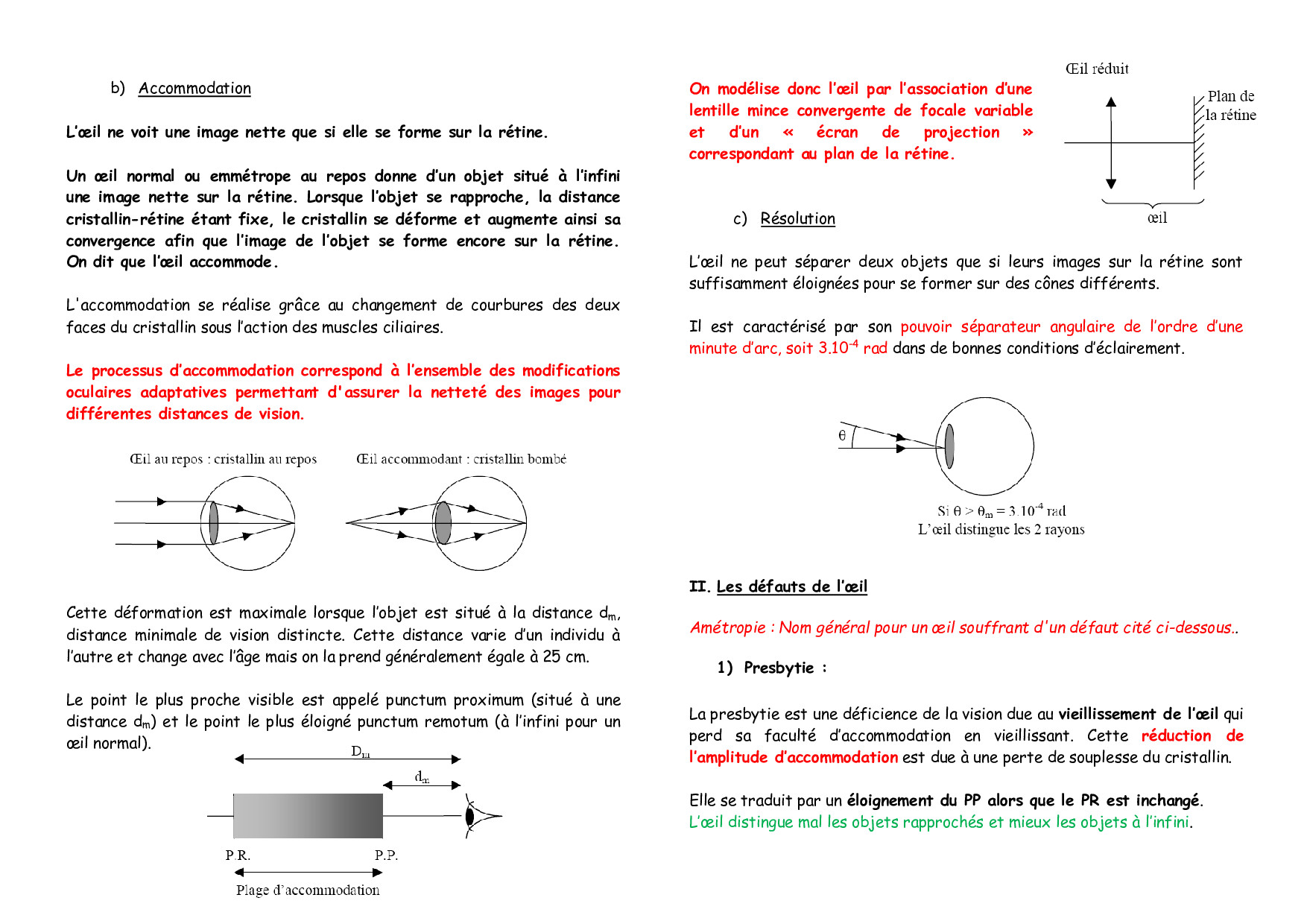 b) Accommodation

L'œil ne voit une image nette que si elle se forme sur la rétine.

Un œil normal ou emmétrope au repos donne d'un objet situé à l'infini une image nette sur la rétine. Lorsque l'objet se rapproche, la distance cristallin-rétine étant fixe, le cristallin se déforme et augmente ainsi sa convergence afin que l'image de l'objet se forme encore sur la rétine. On dit que l'œil accommode.

L'accommodation se réalise grâce au changement de courbures des deux faces du cristallin sous l'action des muscles ciliaires.

Le processus d'accommodation correspond à l'ensemble des modifications oculaires adaptatives permettant d'assurer la netteté des images pour différentes distances de vision.

Œil au repos : cristallin au repos

Œil accommodant : cristallin bombé

Cette déformation est maximale lorsque l'objet est situé à la distance $d_m$, distance minimale de vision distincte. Cette distance varie d'un individu à l'autre et change avec l'âge mais on la prend généralement égale à 25 cm.

Le point le plus proche visible est appelé punctum proximum (situé à une distance $d_m$) et le point le plus éloigné punctum remotum (à l'infini pour un œil normal).

$D_m$

$d_m$

P.R.

P.P.

Plage d'accommodation

On modélise donc l'œil par l'association d'une lentille mince convergente de focale variable et d'un « écran de projection » correspondant au plan de la rétine.

Œil réduit

Plan de la rétine

œil

c) Résolution

L'œil ne peut séparer deux objets que si leurs images sur la rétine sont suffisamment éloignées pour se former sur des cônes différents.

Il est caractérisé par son pouvoir séparateur angulaire de l'ordre d'une minute d'arc, soit $3.10^{-4}$ rad dans de bonnes conditions d'éclairement.

$\theta$

Si $\theta > \theta_m = 3.10^{-4}$ rad
L'œil distingue les 2 rayons

II. Les défauts de l'œil

Amétropie : Nom général pour un œil souffrant d'un défaut cité ci-dessous..

1) Presbytie :

La presbytie est une déficience de la vision due au vieillissement de l'œil qui perd sa faculté d'accommodation en vieillissant. Cette réduction de l'amplitude d'accommodation est due à une perte de souplesse du cristallin.

Elle se traduit par un éloignement du PP alors que le PR est inchangé.
L'œil distingue mal les objets rapprochés et mieux les objets à l'infini.