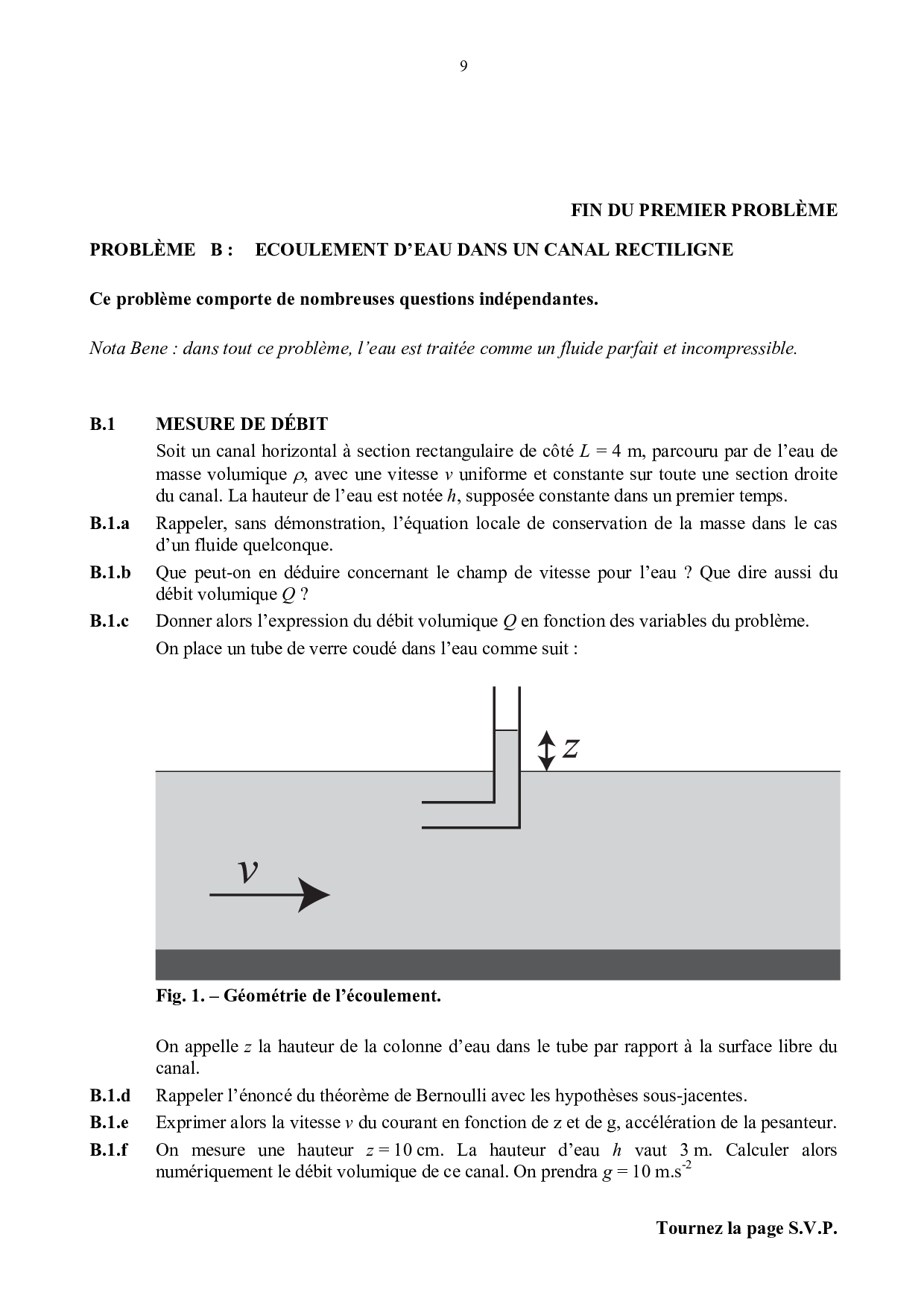 9

FIN DU PREMIER PROBLÈME

PROBLÈME B : ECOULEMENT D'EAU DANS UN CANAL RECTILIGNE

Ce problème comporte de nombreuses questions indépendantes.

Nota Bene : dans tout ce problème, l'eau est traitée comme un fluide parfait et incompressible.

B.1 MESURE DE DÉBIT

Soit un canal horizontal à section rectangulaire de côté $L = 4$ m, parcouru par de l'eau de masse volumique $\rho$, avec une vitesse $v$ uniforme et constante sur toute une section droite du canal. La hauteur de l'eau est notée $h$, supposée constante dans un premier temps.

B.1.a Rappeler, sans démonstration, l'équation locale de conservation de la masse dans le cas d'un fluide quelconque.

B.1.b Que peut-on en déduire concernant le champ de vitesse pour l'eau ? Que dire aussi du débit volumique $Q$ ?

B.1.c Donner alors l'expression du débit volumique $Q$ en fonction des variables du problème.

On place un tube de verre coudé dans l'eau comme suit :

$z$

$v$

Fig. 1. – Géométrie de l'écoulement.

On appelle $z$ la hauteur de la colonne d'eau dans le tube par rapport à la surface libre du canal.

B.1.d Rappeler l'énoncé du théorème de Bernoulli avec les hypothèses sous-jacentes.

B.1.e Exprimer alors la vitesse $v$ du courant en fonction de z et de g, accélération de la pesanteur.

B.1.f On mesure une hauteur $z = 10$ cm. La hauteur d'eau $h$ vaut 3 m. Calculer alors numériquement le débit volumique de ce canal. On prendra $g = 10$ m.s$^{-2}$

Tournez la page S.V.P.