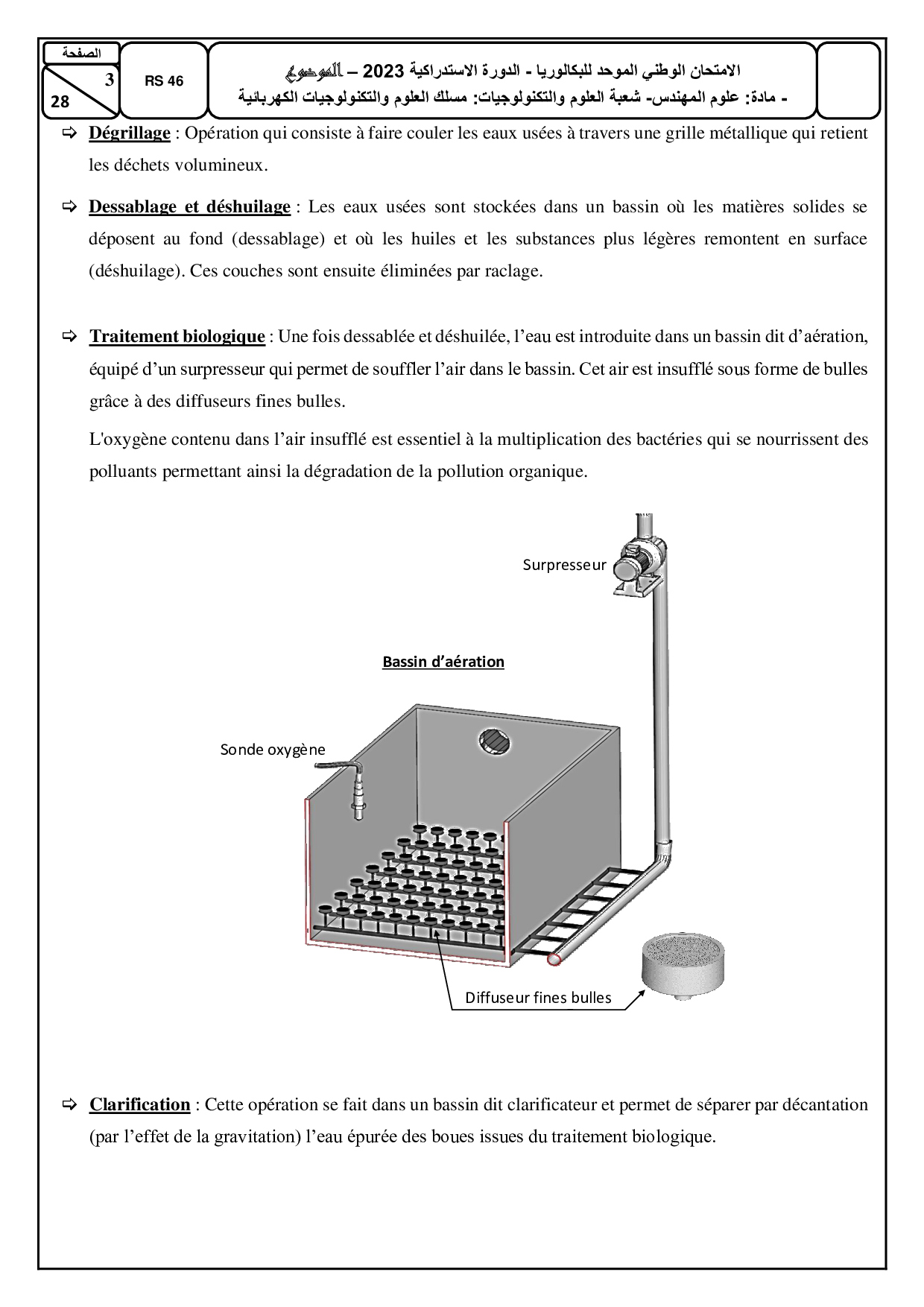 الصفحة
3
28

RS 46

الامتحان الوطني الموحد للبكالوريا - الدورة الاستدراكية 2023 – الموضوع
- مادة: علوم المهندس- شعبة العلوم والتكنولوجيات: مسلك العلوم والتكنولوجيات الكهربائية

⇨ Dégrillage : Opération qui consiste à faire couler les eaux usées à travers une grille métallique qui retient les déchets volumineux.

⇨ Dessablage et déshuilage : Les eaux usées sont stockées dans un bassin où les matières solides se déposent au fond (dessablage) et où les huiles et les substances plus légères remontent en surface (déshuilage). Ces couches sont ensuite éliminées par raclage.

⇨ Traitement biologique : Une fois dessablée et déshuilée, l'eau est introduite dans un bassin dit d'aération, équipé d'un surpresseur qui permet de souffler l'air dans le bassin. Cet air est insufflé sous forme de bulles grâce à des diffuseurs fines bulles.

L'oxygène contenu dans l'air insufflé est essentiel à la multiplication des bactéries qui se nourrissent des polluants permettant ainsi la dégradation de la pollution organique.

Surpresseur

Bassin d'aération

Sonde oxygène

Diffuseur fines bulles

⇨ Clarification : Cette opération se fait dans un bassin dit clarificateur et permet de séparer par décantation (par l'effet de la gravitation) l'eau épurée des boues issues du traitement biologique.